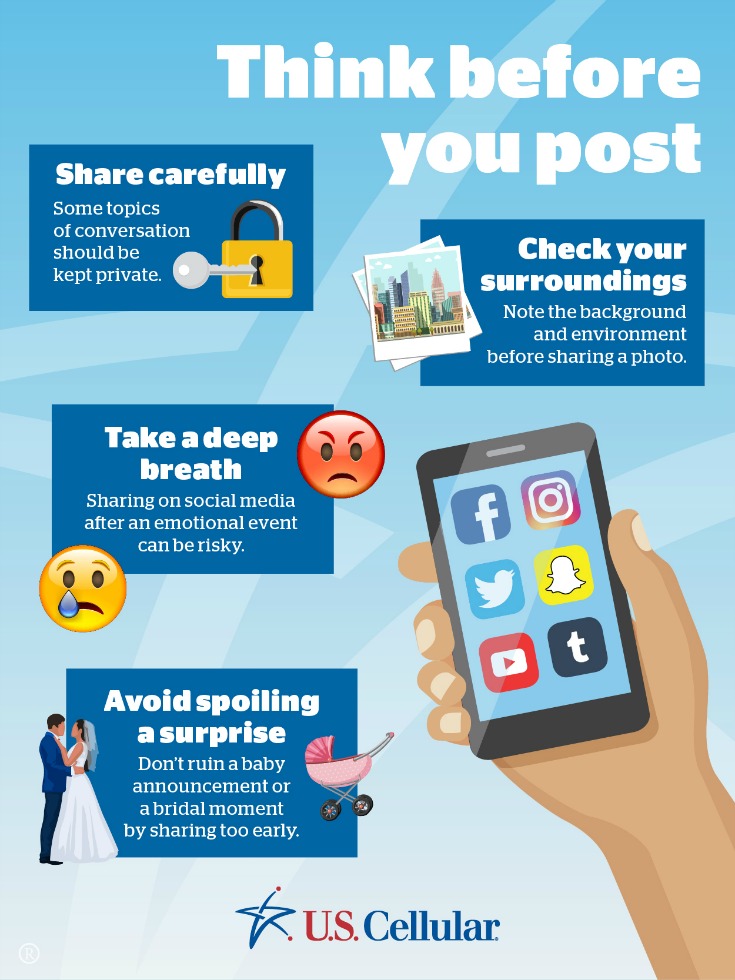 Think before you post

Share carefully

Some topics of conversation should be kept private.

Check your surroundings

Note the background and environment before sharing a photo.

Take a deep breath

Sharing on social media after an emotional event can be risky.

Avoid spoiling a surprise

Don't ruin a baby announcement or a bridal moment by sharing too early.

U.S. Cellular

®