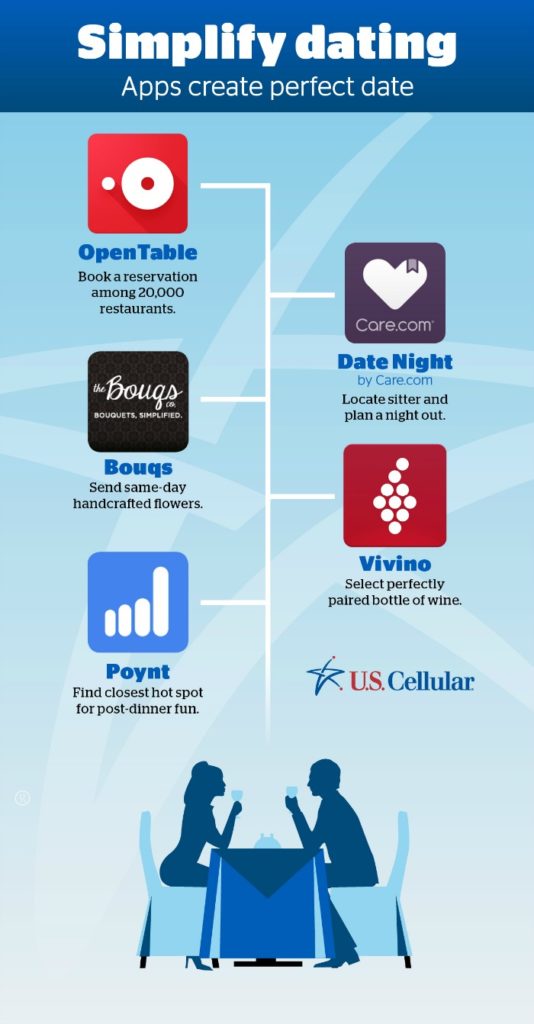 Simplify dating
Apps create perfect date

OpenTable
Book a reservation among 20,000 restaurants.

the Bouqs co.
BOUQUETS, SIMPLIFIED.

Bouqs
Send same-day handcrafted flowers.

Poynt
Find closest hot spot for post-dinner fun.

Care.com

Date Night
by Care.com
Locate sitter and plan a night out.

Vivino
Select perfectly paired bottle of wine.

U.S. Cellular